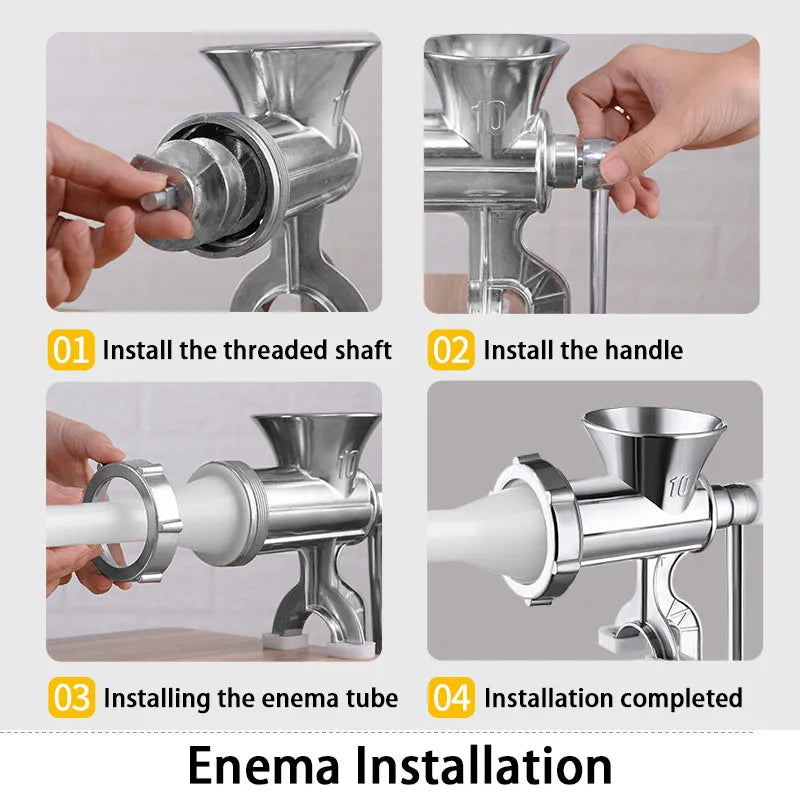 10

10

01 Install the threaded shaft

02 Install the handle

10

10

03 Installing the enema tube

04 Installation completed

Enema Installation